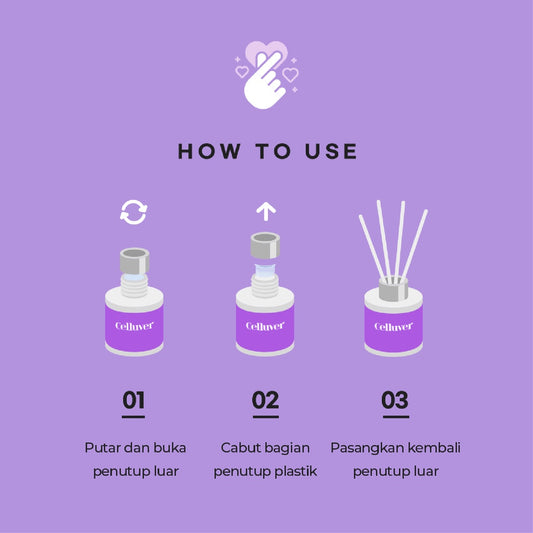 HOW TO USE

Celluver

Celluver

Celluver

01

Putar dan buka penutup luar

02

Cabut bagian penutup plastik

03

Pasangkan kembali penutup luar